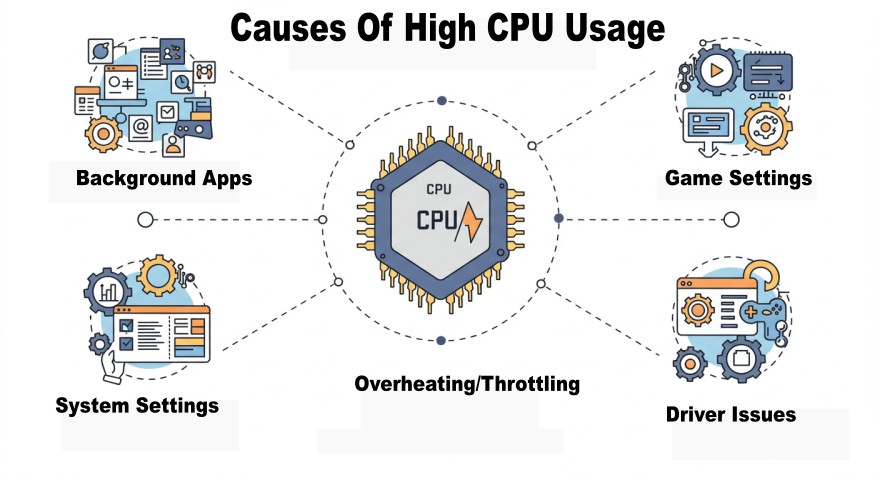 Causes Of High CPU Usage

Background Apps

Game Settings

CPU

CPU

System Settings

Overheating/Throttling

Driver Issues